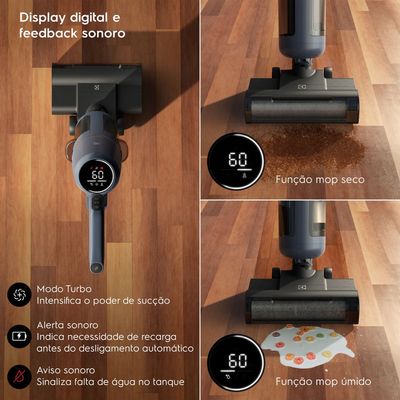 Display digital e feedback sonoro

60

Modo Turbo
Intensifica o poder de sucção

Alerta sonoro
Indica necessidade de recarga antes do desligamento automático

Aviso sonoro
Sinaliza falta de água no tanque

60

Função mop seco

60

Função mop úmido